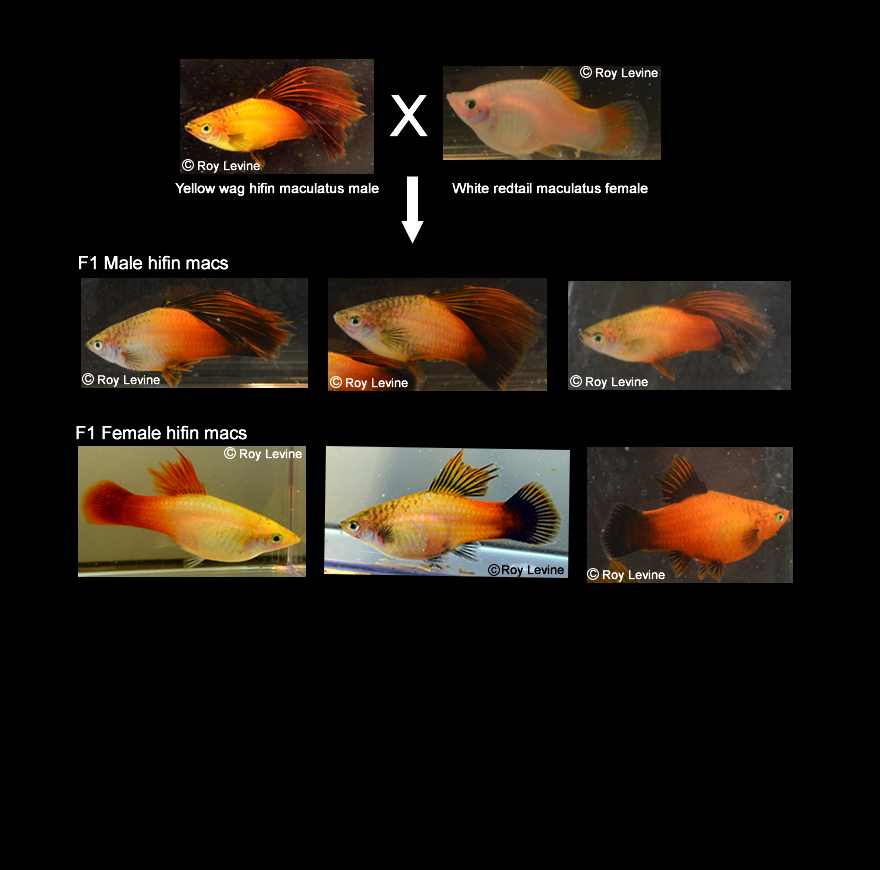 © Roy Levine

X

© Roy Levine

Yellow wag hifin maculatus male

White redtail maculatus female

F1 Male hifin macs

© Roy Levine

© Roy Levine

© Roy Levine

F1 Female hifin macs

© Roy Levine

©Roy Levine

© Roy Levine